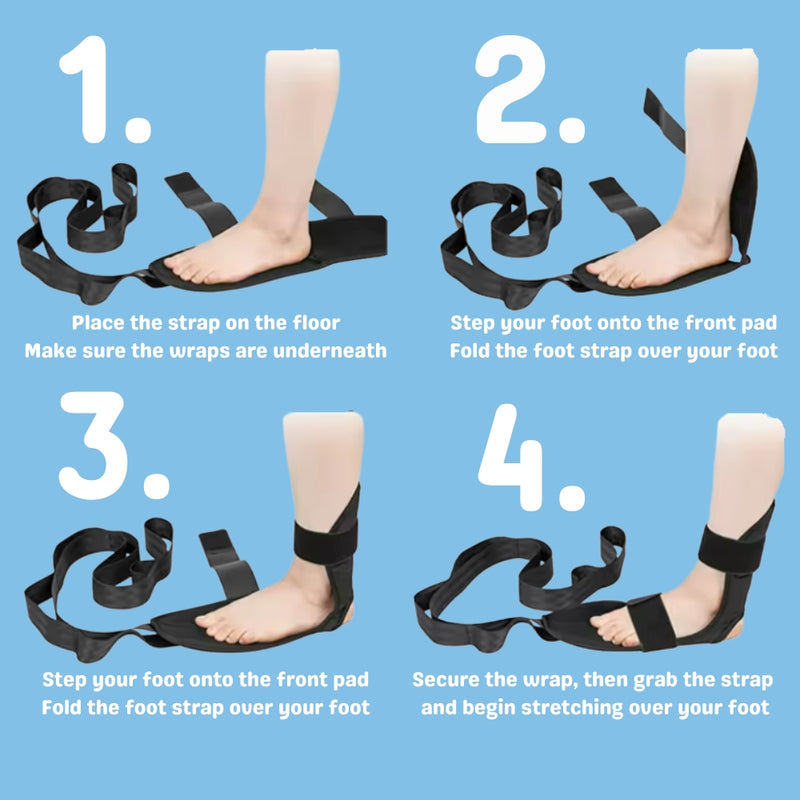 1.

Place the strap on the floor
Make sure the wraps are underneath

2.

Step your foot onto the front pad
Fold the foot strap over your foot

3.

Step your foot onto the front pad
Fold the foot strap over your foot

4.

Secure the wrap, then grab the strap
and begin stretching over your foot